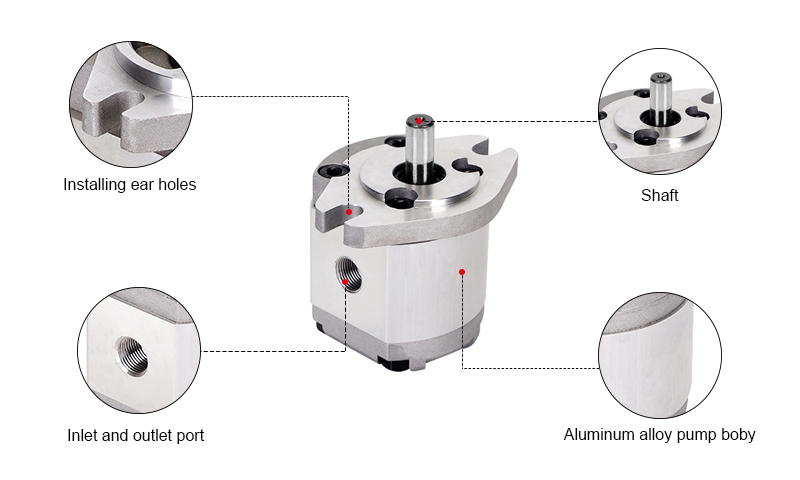 Installing ear holes

Shaft

Inlet and outlet port

Aluminum alloy pump boby