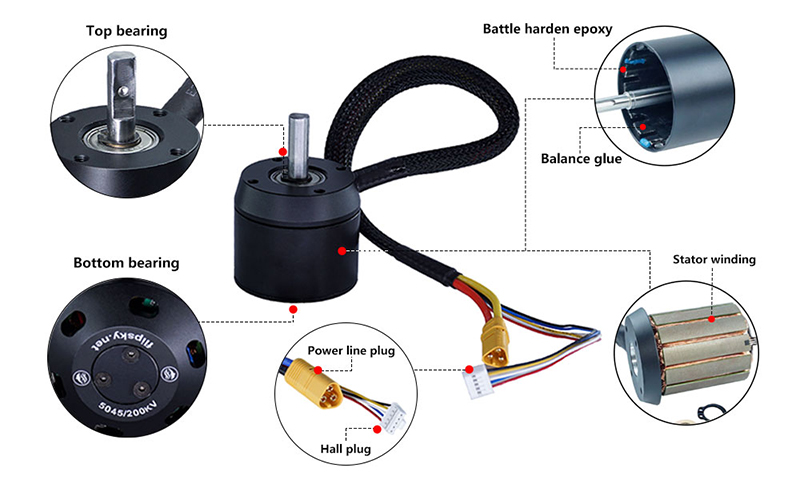 Top bearing

Battle harden epoxy

Balance glue

Bottom bearing

flipsky.net

5045/200KV

Stator winding

Power line plug

Hall plug