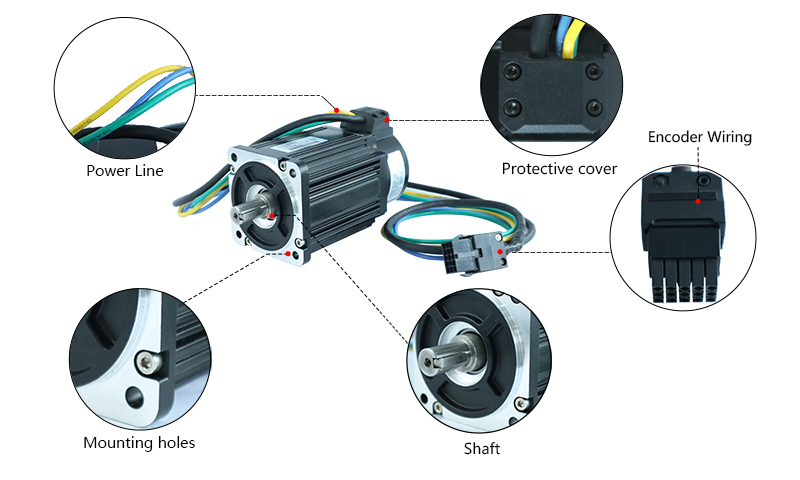 Power Line

Protective cover

Encoder Wiring

Mounting holes

Shaft