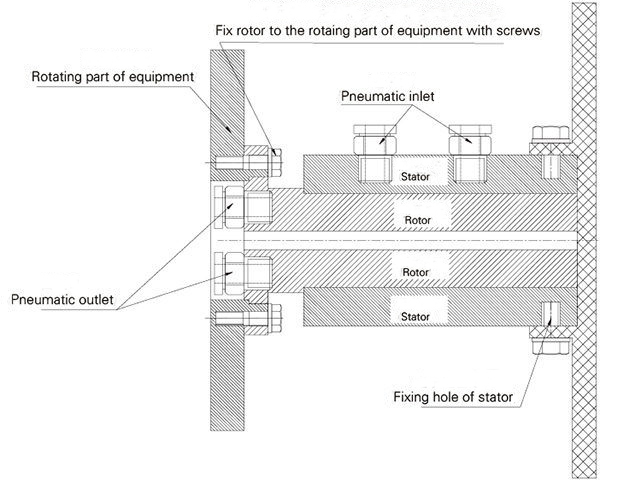 Fix rotor to the rotaing part of equipment with screws

Rotating part of equipment

Pneumatic inlet

Stator

Rotor

Rotor

Pneumatic outlet

Stator

Fixing hole of stator