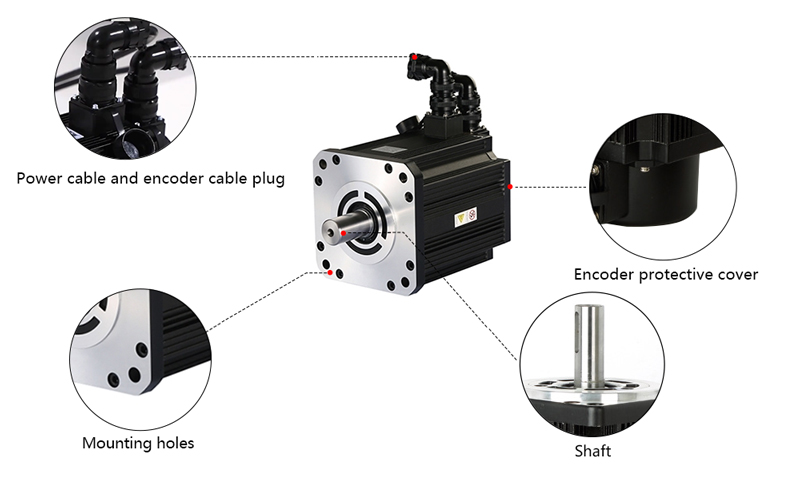 Power cable and encoder cable plug

Encoder protective cover

Mounting holes

Shaft