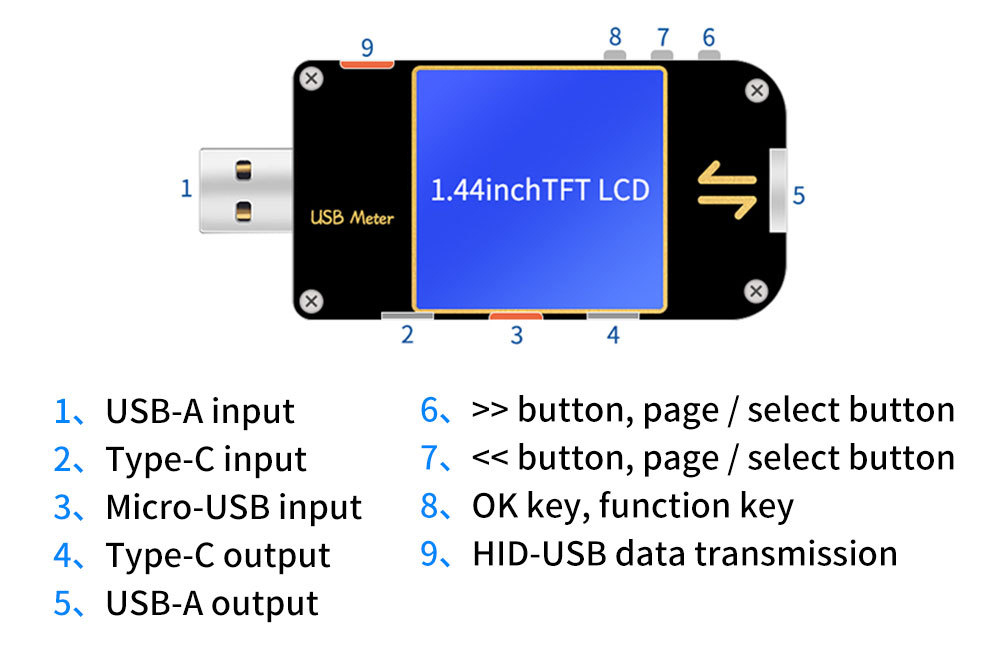 9
8
7
6
1
USB Meter
1.44inchTFT LCD
5
2
3
4

1、USB-A input
2、Type-C input
3、Micro-USB input
4、Type-C output
5、USB-A output

6、>> button, page / select button
7、<< button, page / select button
8、OK key, function key
9、HID-USB data transmission