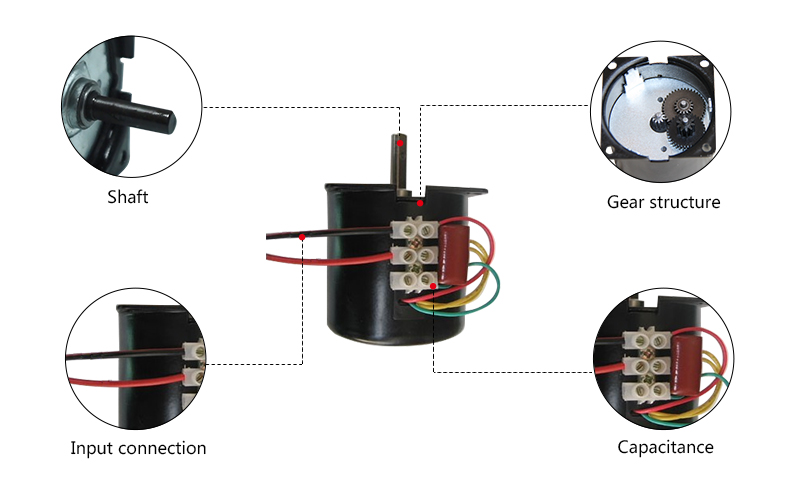 Shaft

Gear structure

Input connection

Capacitance