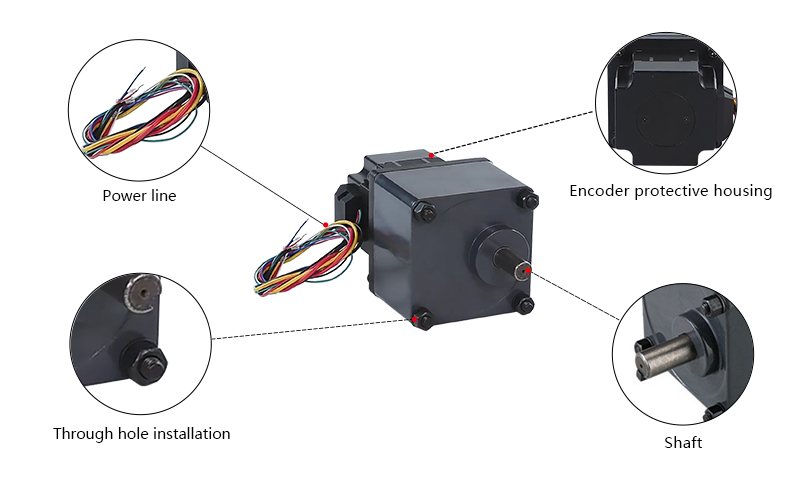 Power line

Encoder protective housing

Through hole installation

Shaft