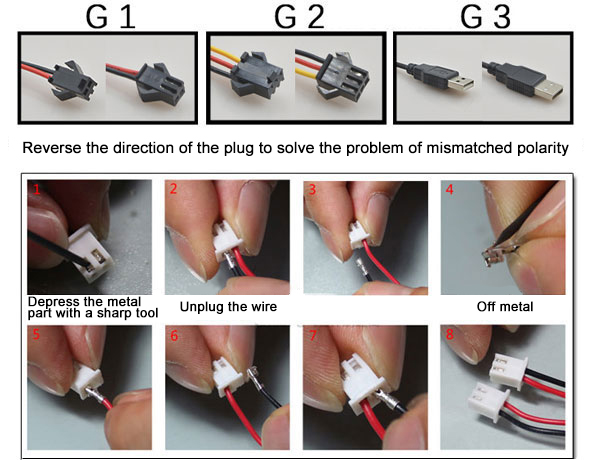 G 1

G 2

G 3

Reverse the direction of the plug to solve the problem of mismatched polarity

1

Depress the metal part with a sharp tool

2

Unplug the wire

3

4

Off metal

5

6

7

8