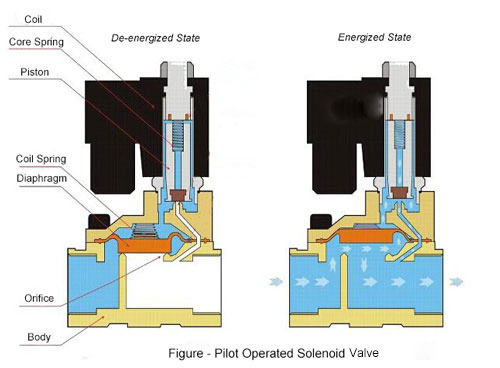 Coil
Core Spring
Piston
Coil Spring
Diaphragm
Orifice
Body

De-energized State

Energized State

Figure - Pilot Operated Solenoid Valve