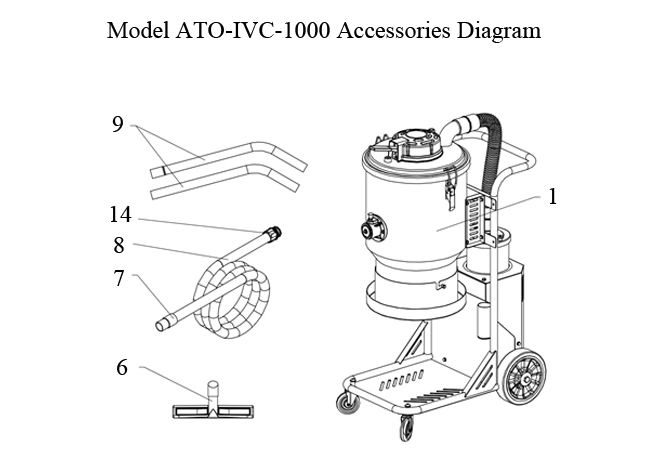 Model ATO-IVC-1000 Accessories Diagram

9

14

8

7

6

1