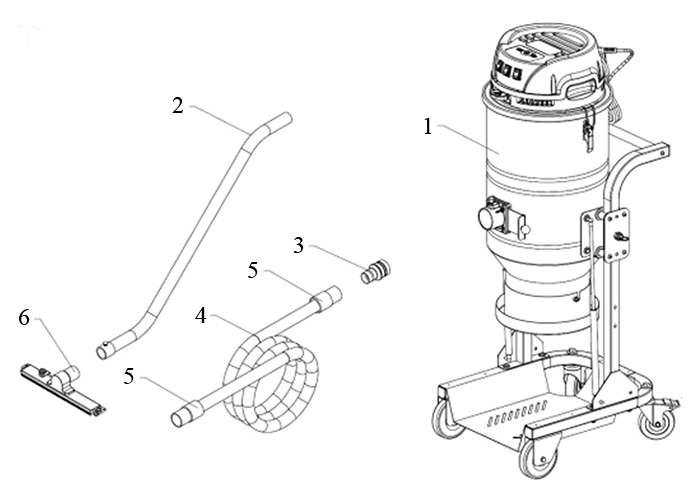 2
1
3
5
4
6
5