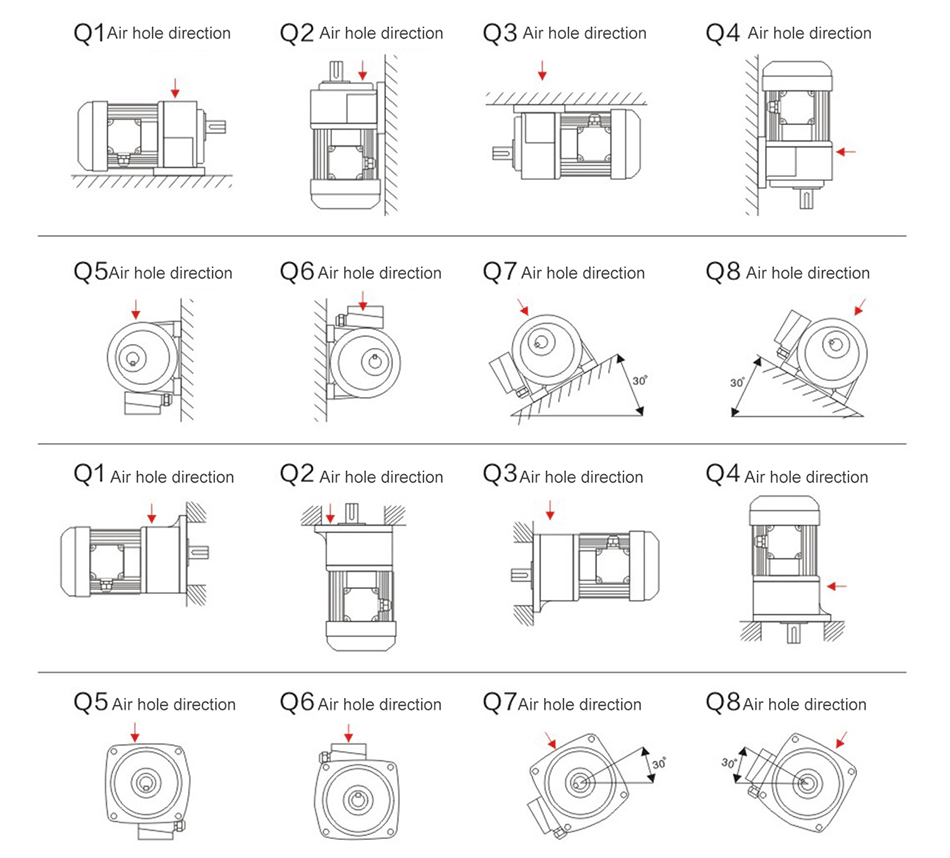 Q1 Air hole direction

Q2 Air hole direction

Q3 Air hole direction

Q4 Air hole direction

Q5 Air hole direction

Q6 Air hole direction

Q7 Air hole direction

30°

Q8 Air hole direction

30°

Q1 Air hole direction

Q2 Air hole direction

Q3 Air hole direction

Q4 Air hole direction

Q5 Air hole direction

Q6 Air hole direction

Q7 Air hole direction

30°

Q8 Air hole direction

30°