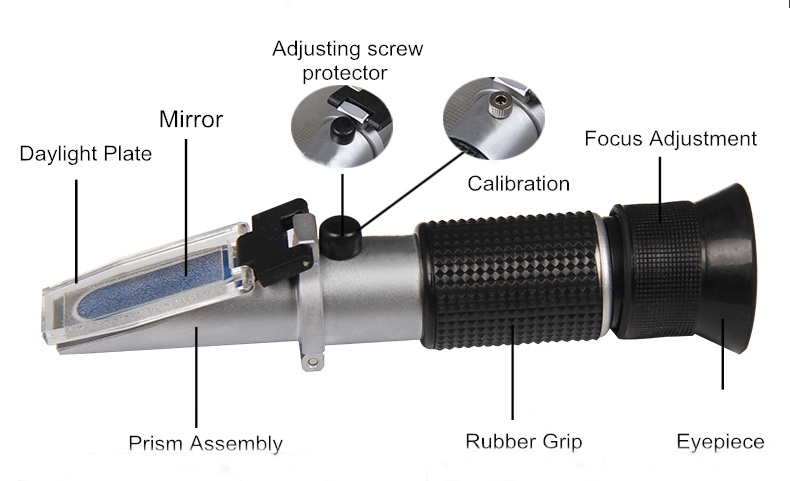 Adjusting screw protector

Mirror

Daylight Plate

Focus Adjustment

Calibration

Prism Assembly

Rubber Grip

Eyepiece