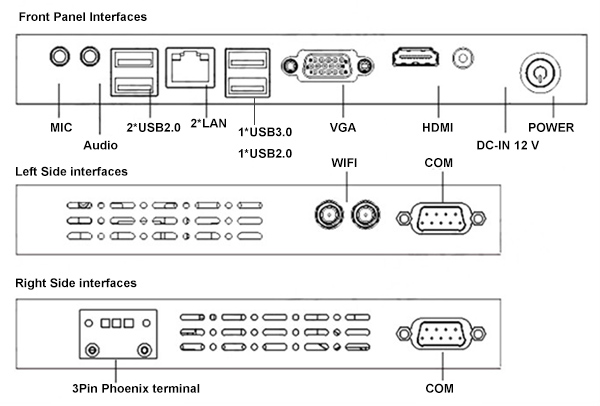 Front Panel Interfaces

MIC
Audio
2*USB2.0
2*LAN
1*USB3.0
1*USB2.0
VGA
HDMI
DC-IN 12 V
POWER

Left Side interfaces

WIFI
COM

Right Side interfaces

3Pin Phoenix terminal
COM