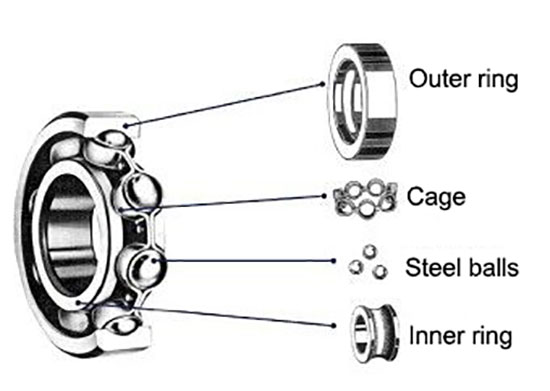 Outer ring

Cage

Steel balls

Inner ring