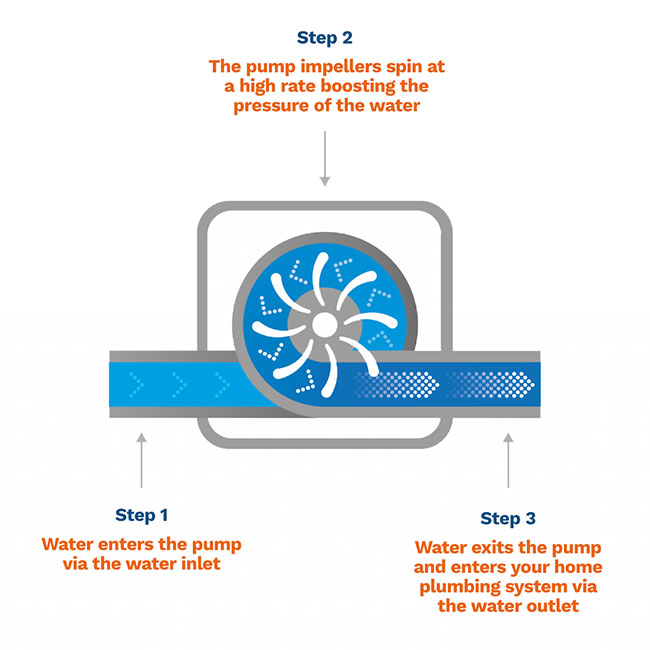 Step 2
The pump impellers spin at a high rate boosting the pressure of the water

Step 1
Water enters the pump via the water inlet

Step 3
Water exits the pump and enters your home plumbing system via the water outlet