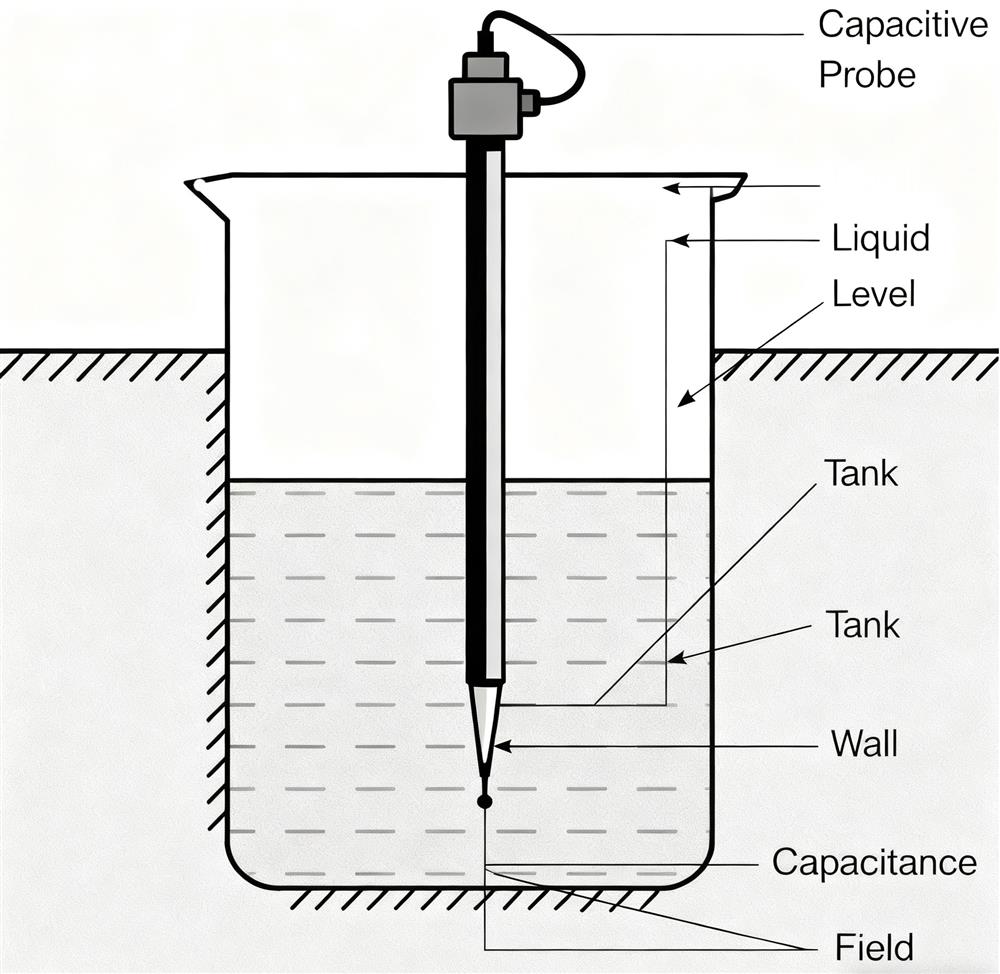 Capacitive Probe

Liquid

Level

Tank

Tank

Wall

Capacitance

Field