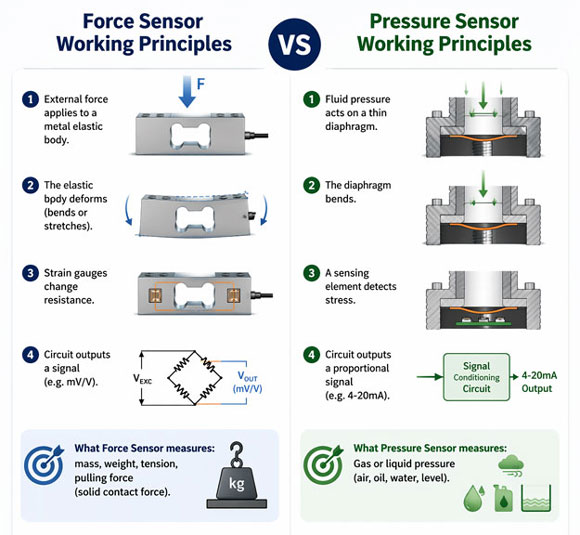 Force Sensor Working Principles

VS

Pressure Sensor Working Principles

1 External force applies to a metal elastic body.

F

2 The elastic bpdy deforms (bends or stretches).

3 Strain gauges change resistance.

4 Circuit outputs a signal (e.g. mV/V).

$V_{EXC}$

$V_{OUT}$ (mV/V)

What Force Sensor measures: mass, weight, tension, pulling force (solid contact force).

kg

1 Fluid pressure acts on a thin diaphragm.

2 The diaphragm bends.

3 A sensing element detects stress.

4 Circuit outputs a proportional signal (e.g. 4-20mA).

Signal Conditioning Circuit

4-20mA Output

What Pressure Sensor measures: Gas or liquid pressure (air, oil, water, level).