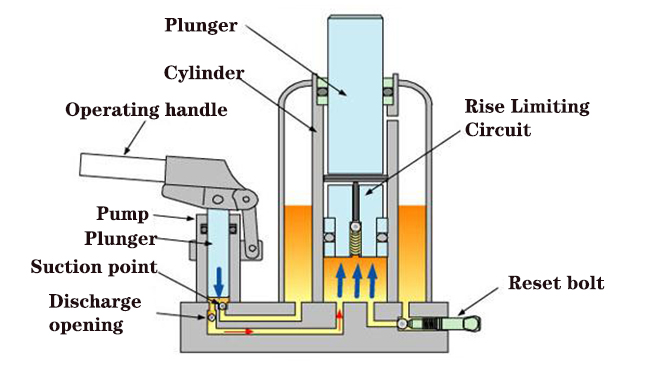 Plunger

Cylinder

Operating handle

Rise Limiting Circuit

Pump

Plunger

Suction point

Discharge opening

Reset bolt