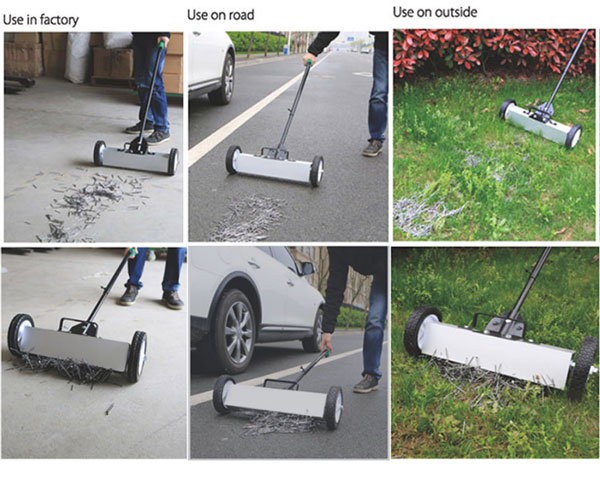 Use in factory

Use on road

Use on outside