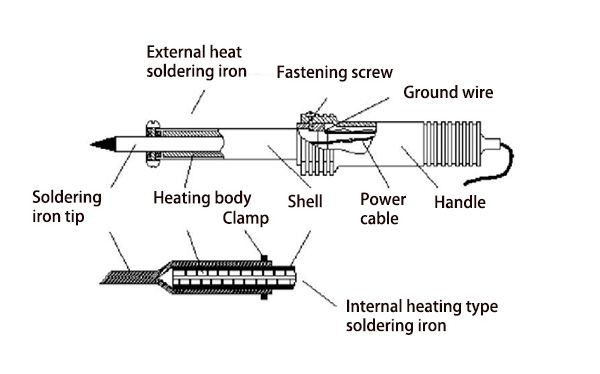 External heat soldering iron

Fastening screw

Ground wire

Soldering iron tip

Heating body

Shell

Power cable

Handle

Clamp

Internal heating type soldering iron