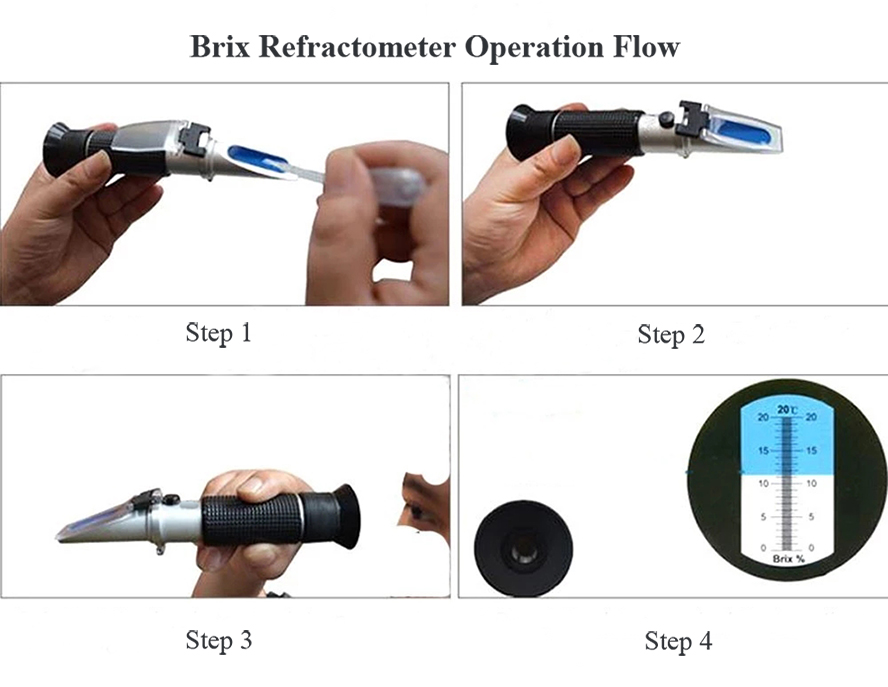 Brix Refractometer Operation Flow

Step 1

Step 2

Step 3

20℃
20 20
15 15
10 10
5 5
0 0
Brix %

Step 4