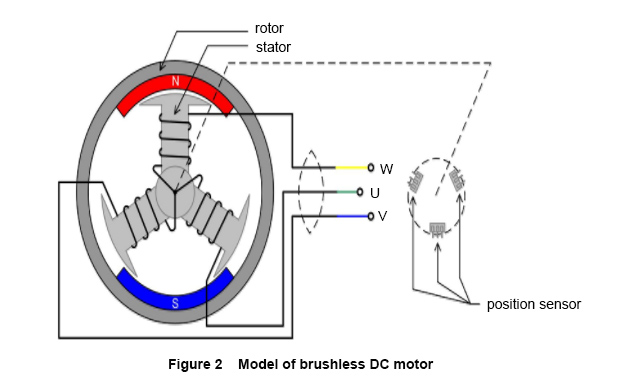 rotor
stator
N
W
U
V
S
position sensor
Figure 2 Model of brushless DC motor