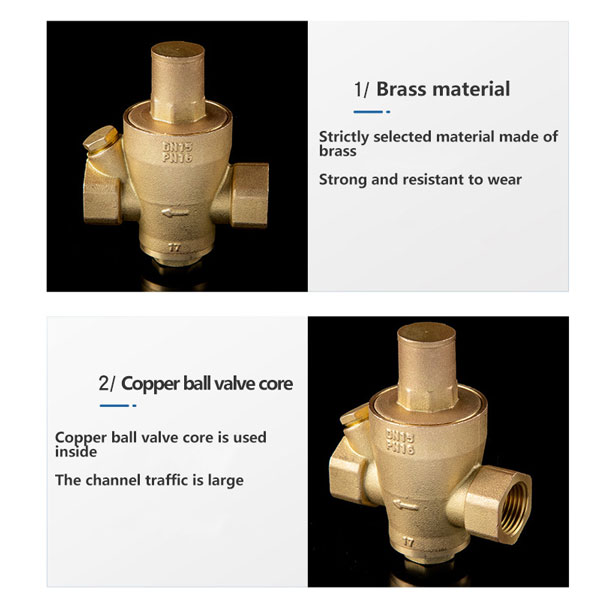 DN15
PN16
17

1/ Brass material

Strictly selected material made of brass

Strong and resistant to wear

2/ Copper ball valve core

Copper ball valve core is used inside

The channel traffic is large

DN15
PN16
17