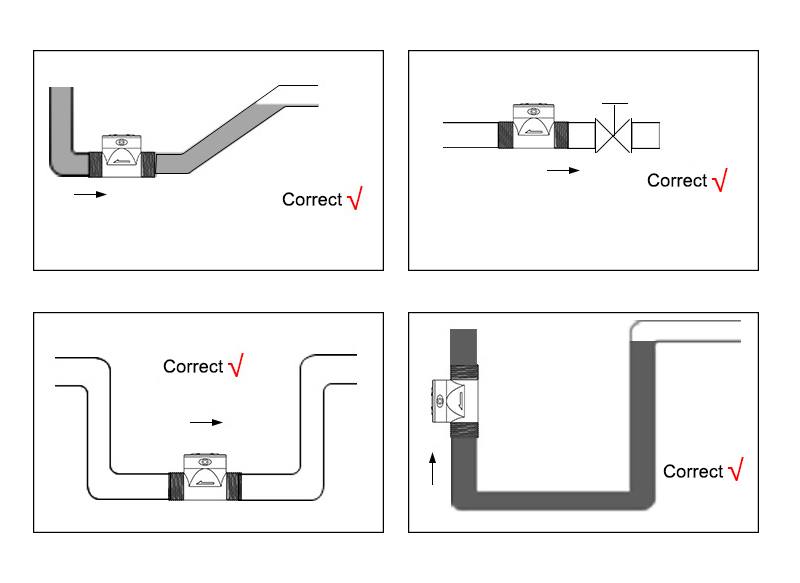 Correct √

Correct √

Correct √

Correct √