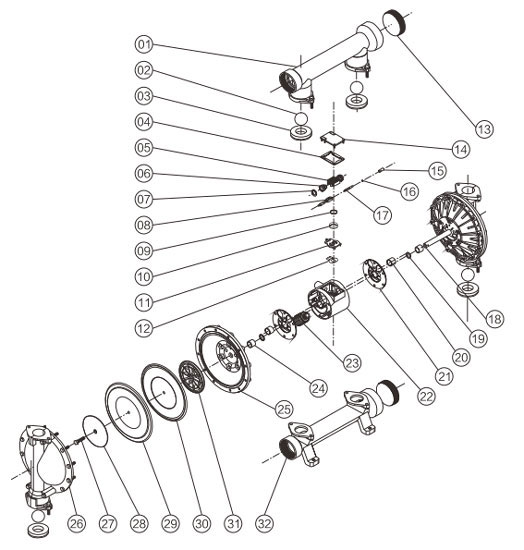 01
02
03
04
05
06
07
08
09
10
11
12
13
14
15
16
17
18
19
20
21
22
23
24
25
26
27
28
29
30
31
32