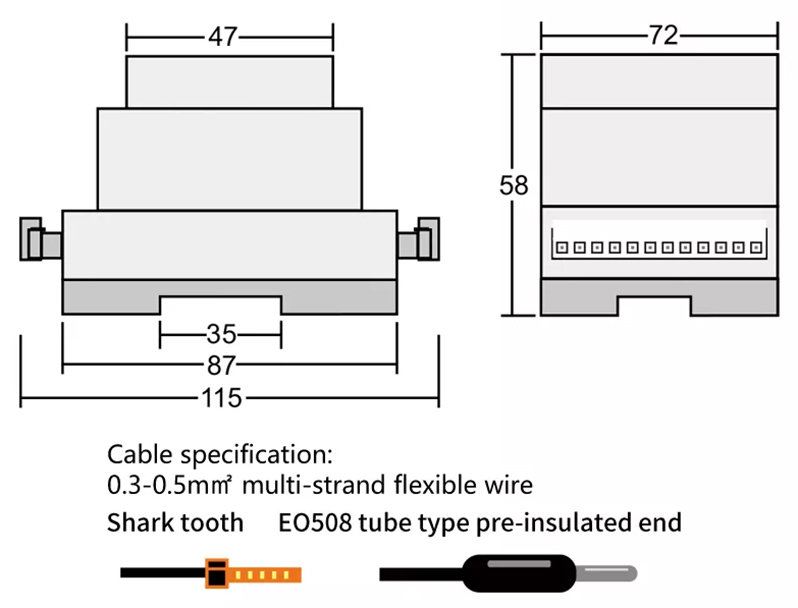 47

72

58

35

87

115

Cable specification:
0.3-0.5㎟ multi-strand flexible wire
Shark tooth EO508 tube type pre-insulated end