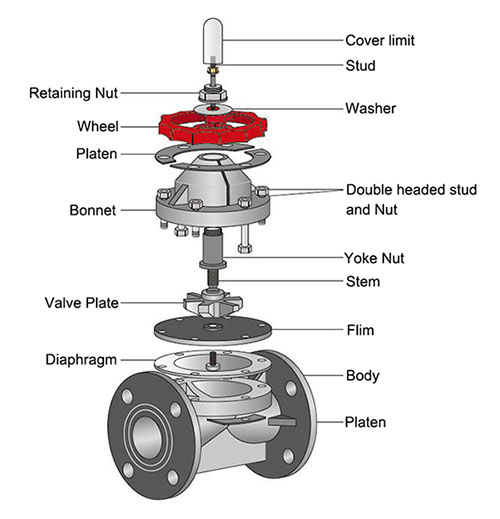 Cover limit
Stud
Retaining Nut
Washer
Wheel
Platen
Double headed stud and Nut
Bonnet
Yoke Nut
Stem
Valve Plate
Flim
Diaphragm
Body
Platen