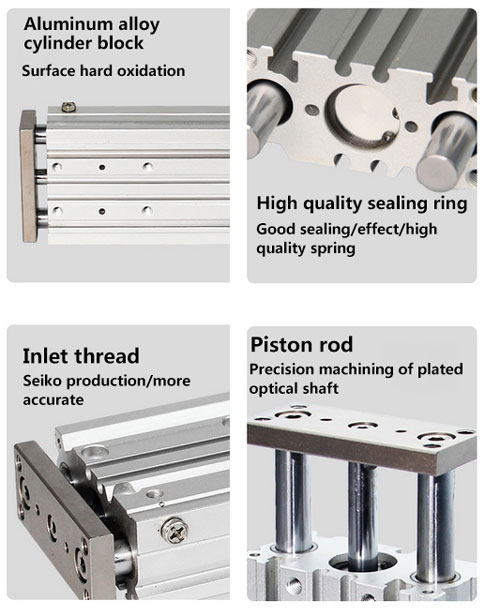 Aluminum alloy cylinder block

Surface hard oxidation

High quality sealing ring

Good sealing/effect/high quality spring

Inlet thread

Seiko production/more accurate

Piston rod

Precision machining of plated optical shaft