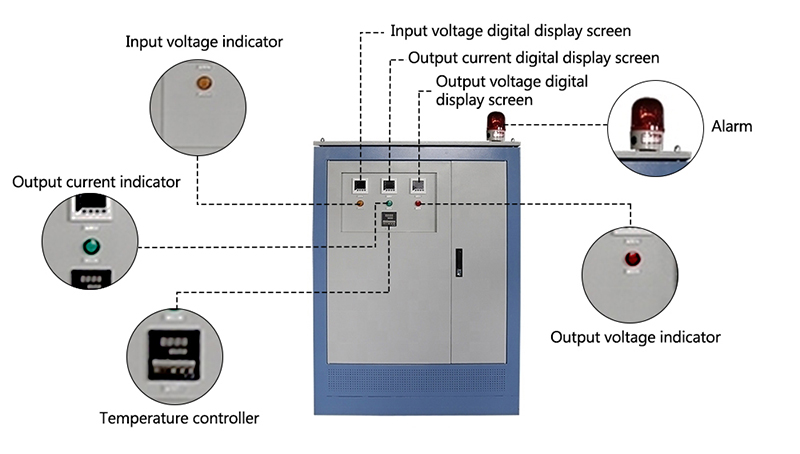 Input voltage indicator

Input voltage digital display screen

Output current digital display screen

Output voltage digital display screen

Alarm

Output current indicator

Output voltage indicator

Temperature controller