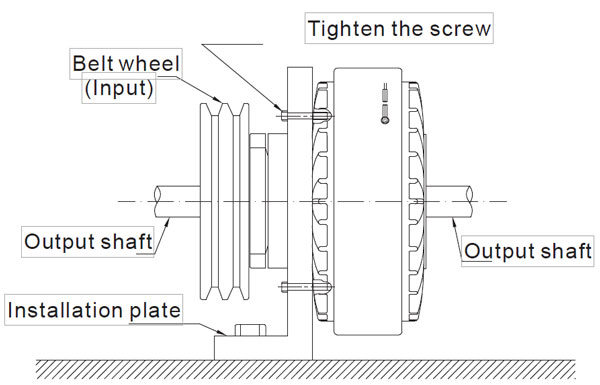 Tighten the screw

Belt wheel (Input)

Output shaft

Output shaft

Installation plate