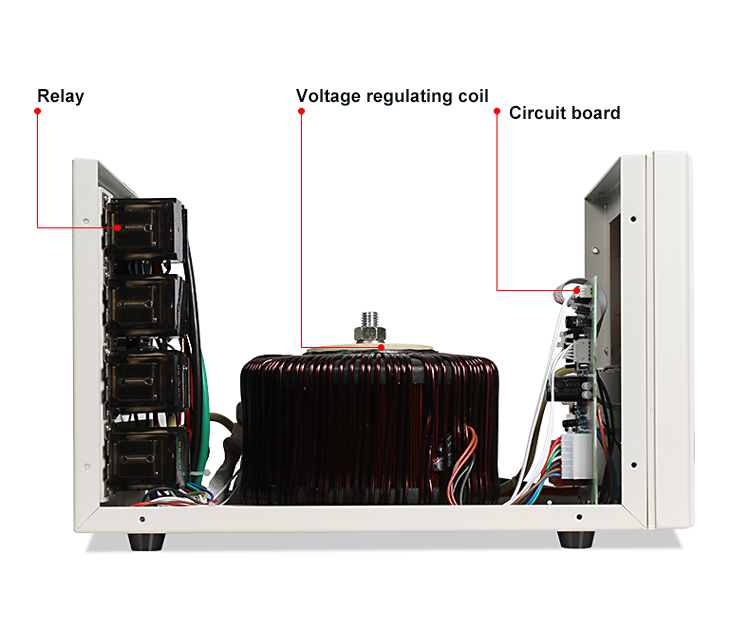 Relay

Voltage regulating coil

Circuit board