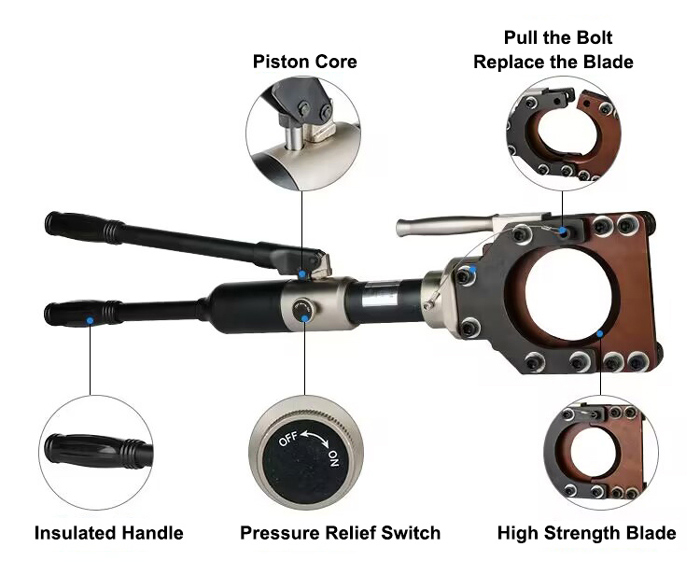 Piston Core

Pull the Bolt
Replace the Blade

OFF
ON

Insulated Handle

Pressure Relief Switch

High Strength Blade