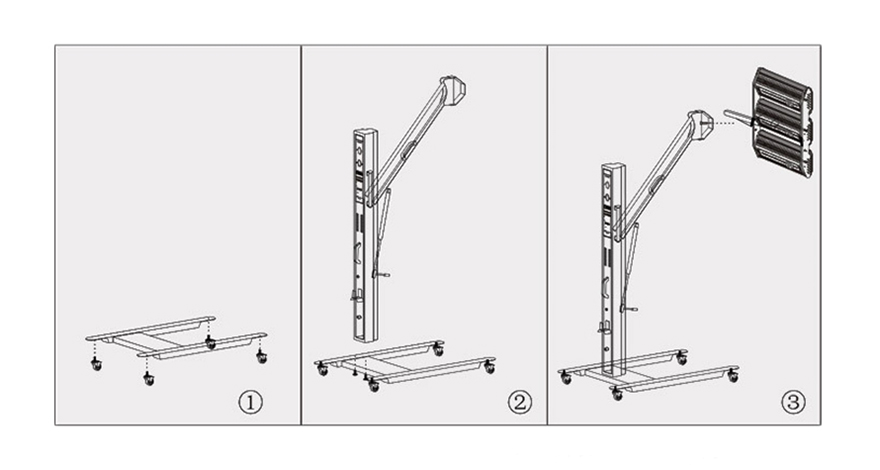 ①

②

③