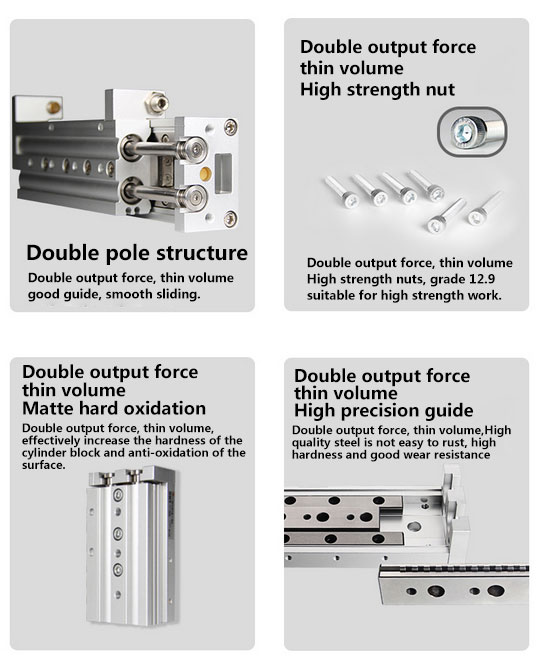 Double pole structure
Double output force, thin volume good guide, smooth sliding.

Double output force
thin volume
High strength nut

Double output force, thin volume High strength nuts, grade 12.9 suitable for high strength work.

Double output force
thin volume
Matte hard oxidation
Double output force, thin volume, effectively increase the hardness of the cylinder block and anti-oxidation of the surface.

Double output force
thin volume
High precision guide
Double output force, thin volume,High quality steel is not easy to rust, high hardness and good wear resistance