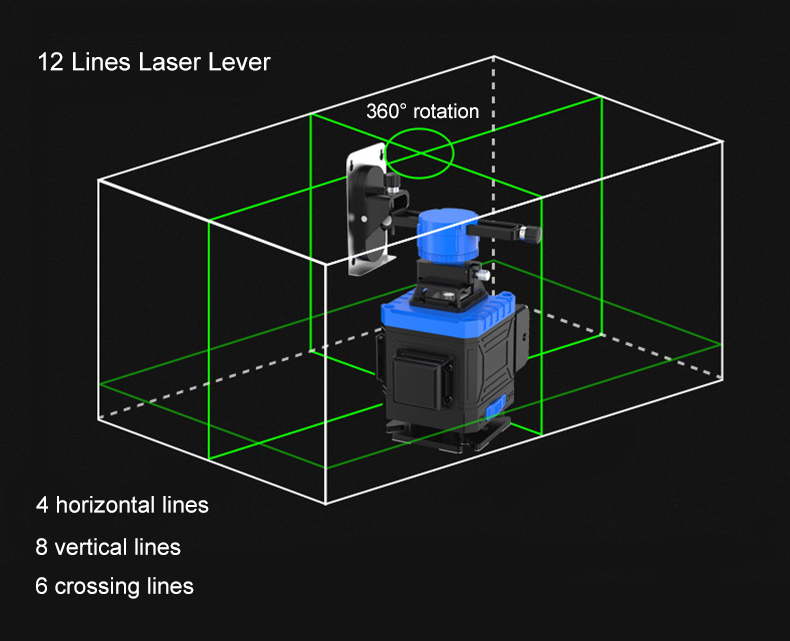 12 Lines Laser Lever

360° rotation

4 horizontal lines

8 vertical lines

6 crossing lines