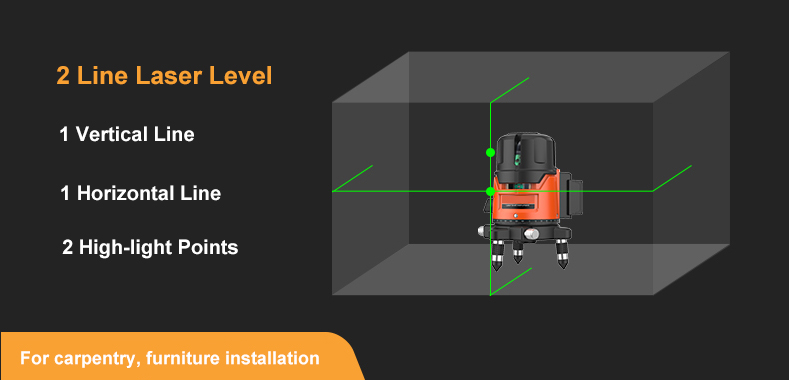 2 Line Laser Level

1 Vertical Line

1 Horizontal Line

2 High-light Points

For carpentry, furniture installation