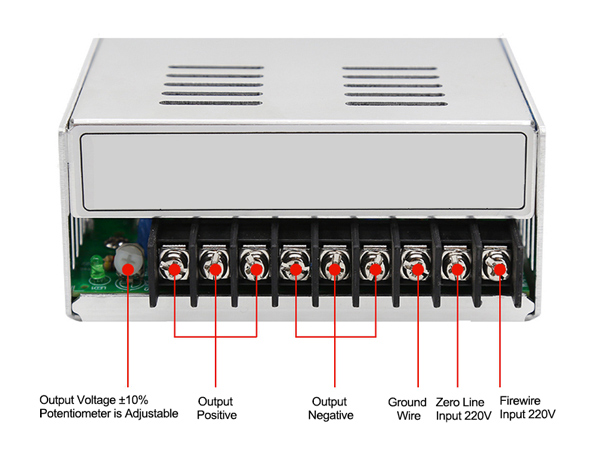 Output Voltage ±10%
Potentiometer is Adjustable

Output
Positive

Output
Negative

Ground
Wire

Zero Line
Input 220V

Firewire
Input 220V