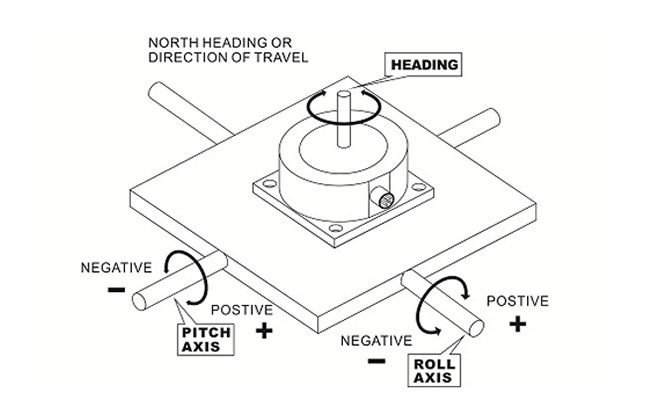 NORTH HEADING OR DIRECTION OF TRAVEL

HEADING

NEGATIVE

−

POSTIVE

+

PITCH AXIS

NEGATIVE

−

POSTIVE

+

ROLL AXIS