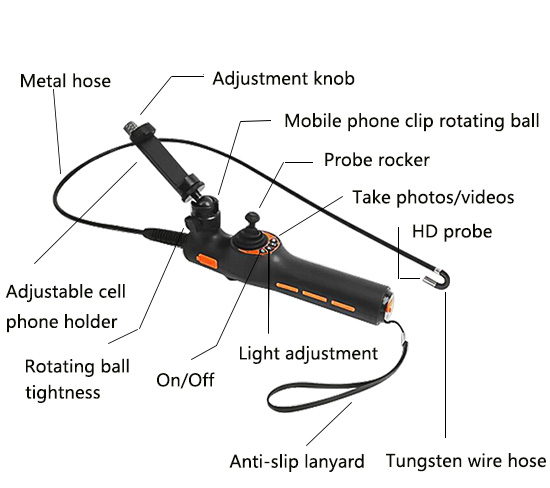 Metal hose

Adjustment knob

Mobile phone clip rotating ball

Probe rocker

Take photos/videos

HD probe

Adjustable cell phone holder

Rotating ball tightness

On/Off

Light adjustment

Anti-slip lanyard

Tungsten wire hose