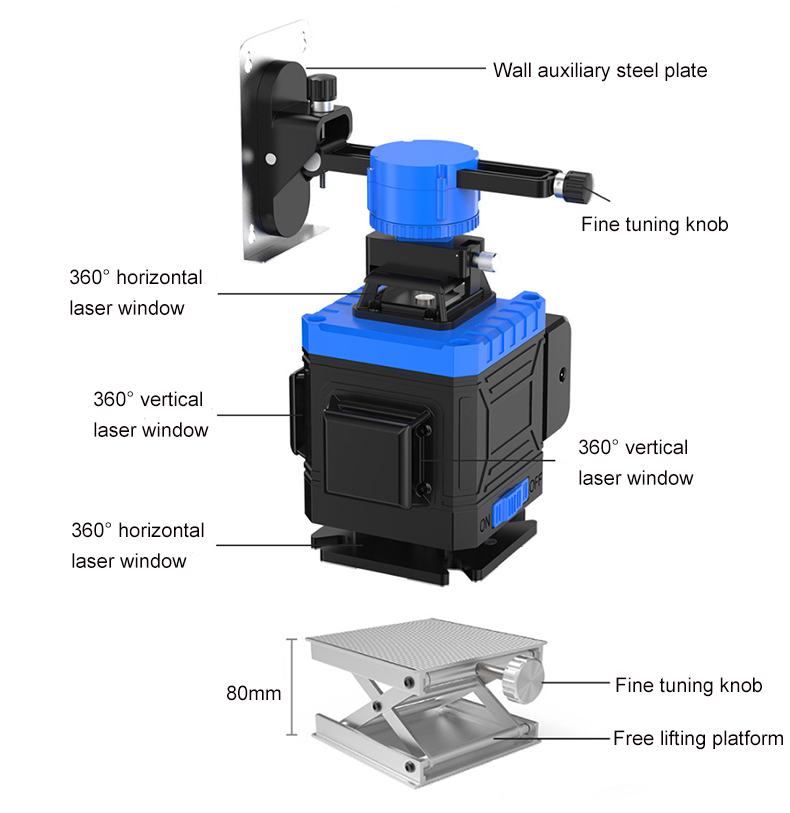 Wall auxiliary steel plate

Fine tuning knob

360° horizontal laser window

360° vertical laser window

360° vertical laser window

OFF

ON

360° horizontal laser window

80mm

Fine tuning knob

Free lifting platform