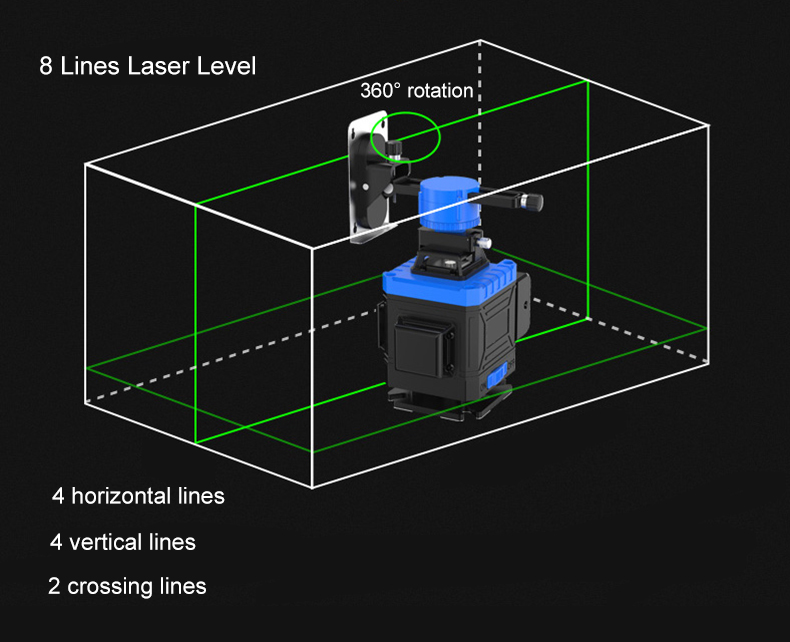 8 Lines Laser Level

360° rotation

4 horizontal lines

4 vertical lines

2 crossing lines