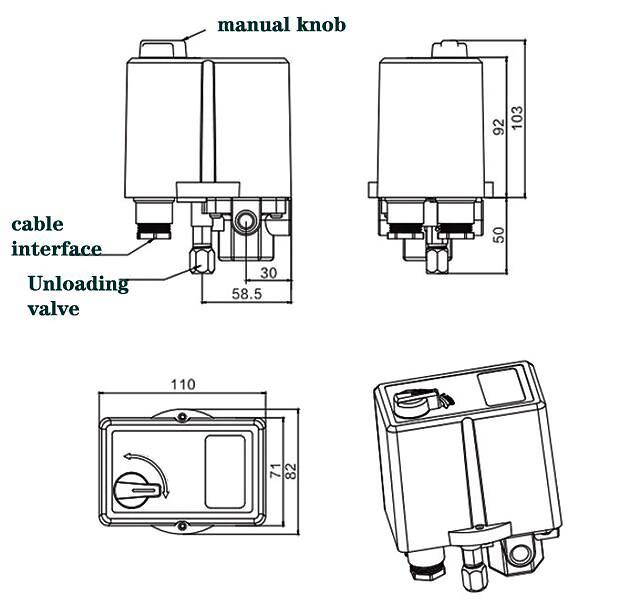 manual knob

cable interface

Unloading valve

30

58.5

92

103

50

110

71

82