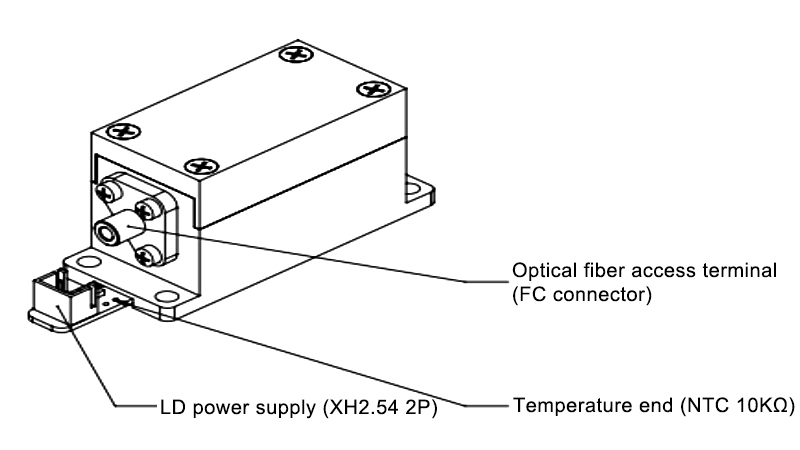 Optical fiber access terminal (FC connector)

LD power supply (XH2.54 2P)

Temperature end (NTC 10KΩ)