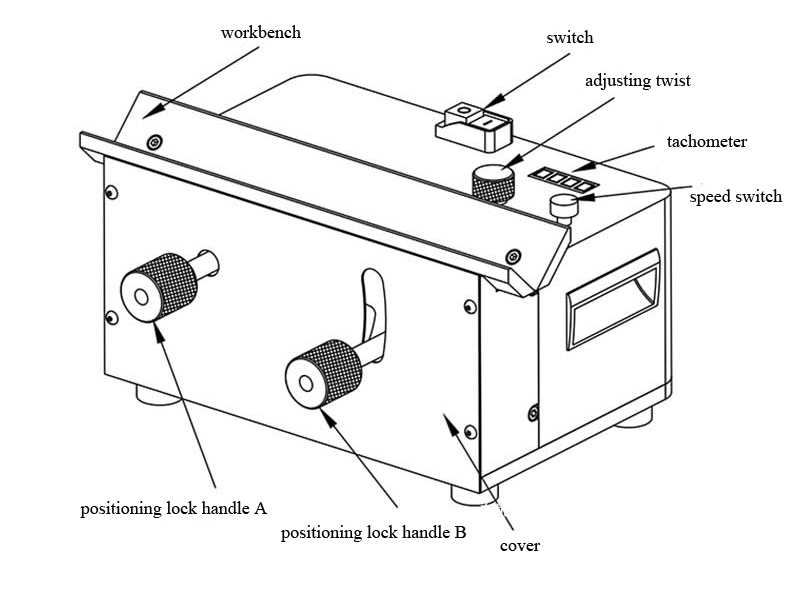 workbench

switch

adjusting twist

tachometer

speed switch

positioning lock handle A

positioning lock handle B

cover