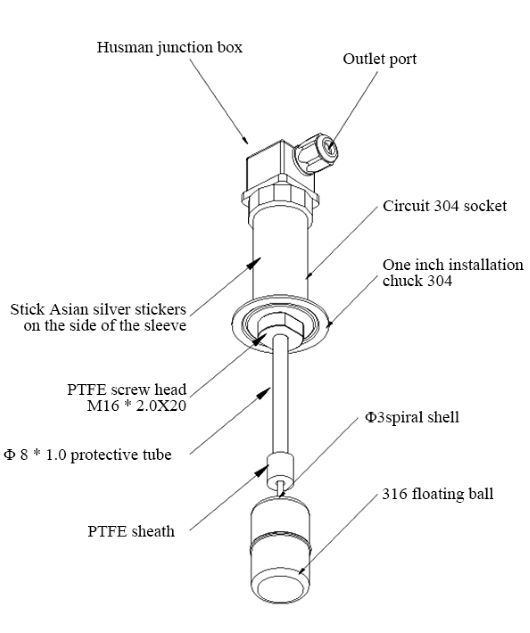 Husman junction box

Outlet port

Circuit 304 socket

One inch installation chuck 304

Stick Asian silver stickers on the side of the sleeve

PTFE screw head M16 * 2.0X20

Φ3spiral shell

Φ 8 * 1.0 protective tube

316 floating ball

PTFE sheath