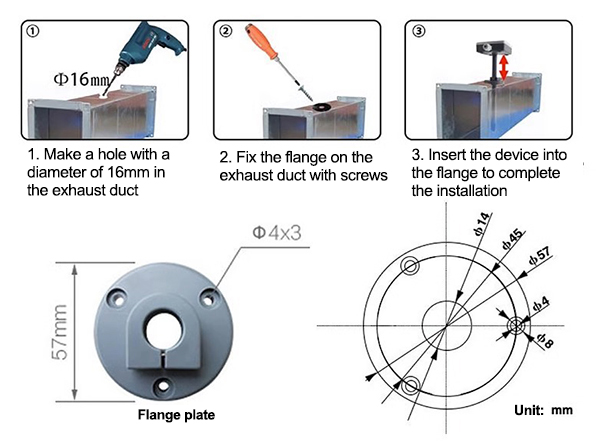 ①

Φ16mm

1. Make a hole with a diameter of 16mm in the exhaust duct

②

2. Fix the flange on the exhaust duct with screws

③

3. Insert the device into the flange to complete the installation

Φ4x3

57mm

Flange plate

φ14

φ45

φ57

φ4

φ8

Unit: mm