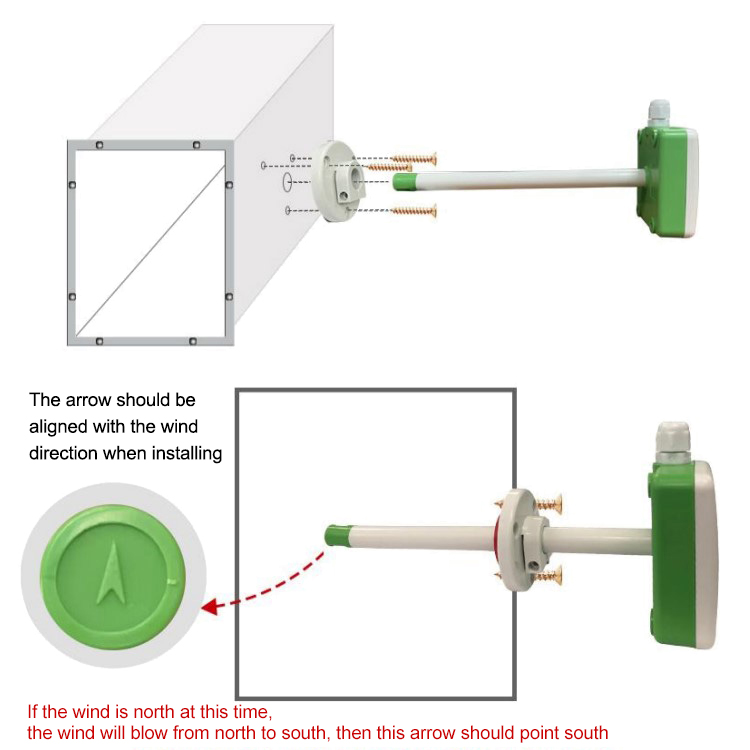 The arrow should be aligned with the wind direction when installing

If the wind is north at this time,
the wind will blow from north to south, then this arrow should point south