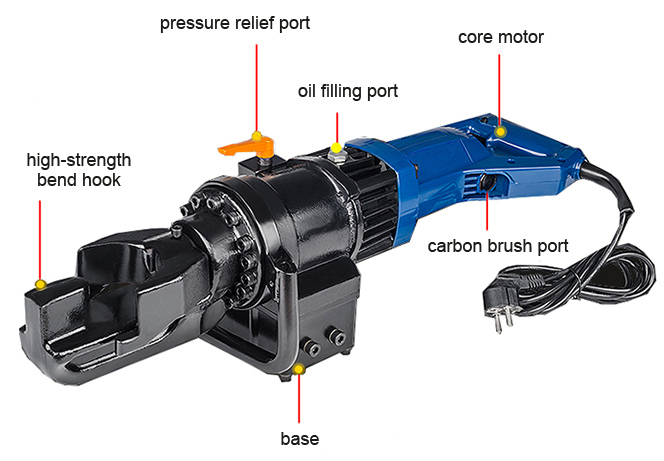 pressure relief port

core motor

oil filling port

high-strength bend hook

carbon brush port

base